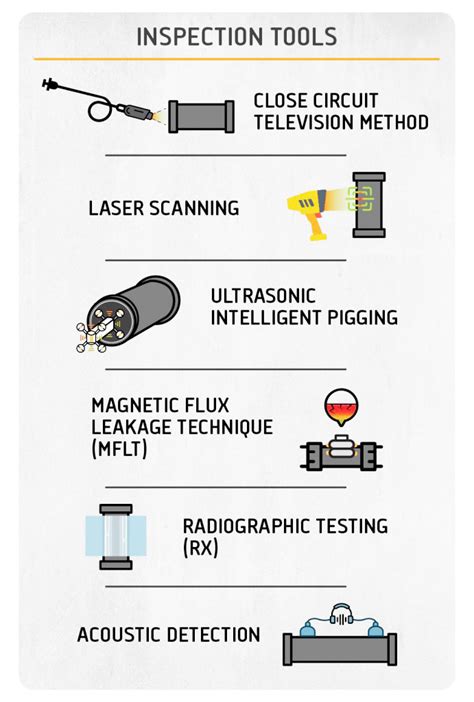 INSPECTION TOOLS

CLOSE CIRCUIT TELEVISION METHOD

LASER SCANNING

ULTRASONIC INTELLIGENT PIGGING

MAGNETIC FLUX LEAKAGE TECHNIQUE (MFLT)

RADIOGRAPHIC TESTING (RX)

ACOUSTIC DETECTION