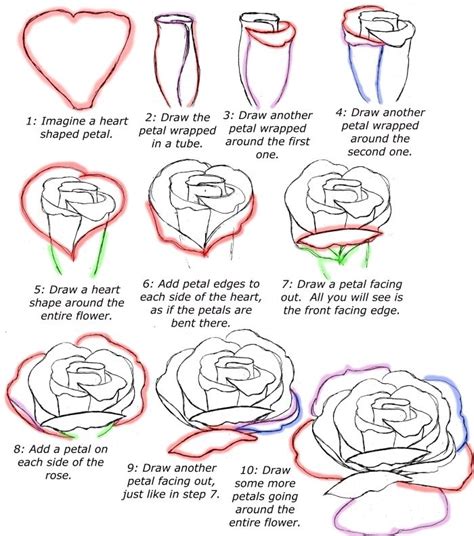 1: Imagine a heart shaped petal.

2: Draw the petal wrapped in a tube.

3: Draw another petal wrapped around the first one.

4: Draw another petal wrapped around the second one.

5: Draw a heart shape around the entire flower.

6: Add petal edges to each side of the heart, as if the petals are bent there.

7: Draw a petal facing out. All you will see is the front facing edge.

8: Add a petal on each side of the rose.

9: Draw another petal facing out, just like in step 7.

10: Draw some more petals going around the entire flower.