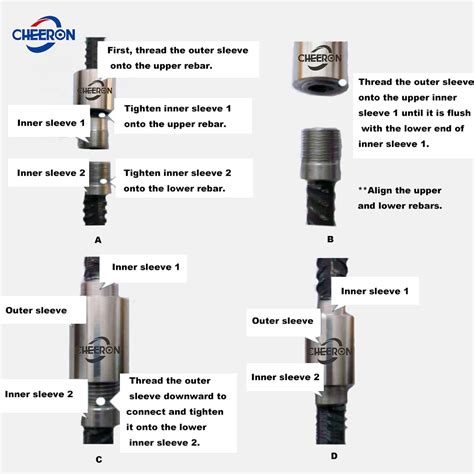 CHEERON

First, thread the outer sleeve onto the upper rebar.

CHEERON

Inner sleeve 1

Tighten inner sleeve 1 onto the upper rebar.

Inner sleeve 2

Tighten inner sleeve 2 onto the lower rebar.

A

CHEERON

Thread the outer sleeve onto the upper inner sleeve 1 until it is flush with the lower end of inner sleeve 1.

**Align the upper and lower rebars.

B

Inner sleeve 1

Outer sleeve

CHEERON

Inner sleeve 2

Thread the outer sleeve downward to connect and tighten it onto the lower inner sleeve 2.

C

Inner sleeve 1

Outer sleeve

CHEERON

Inner sleeve 2

D