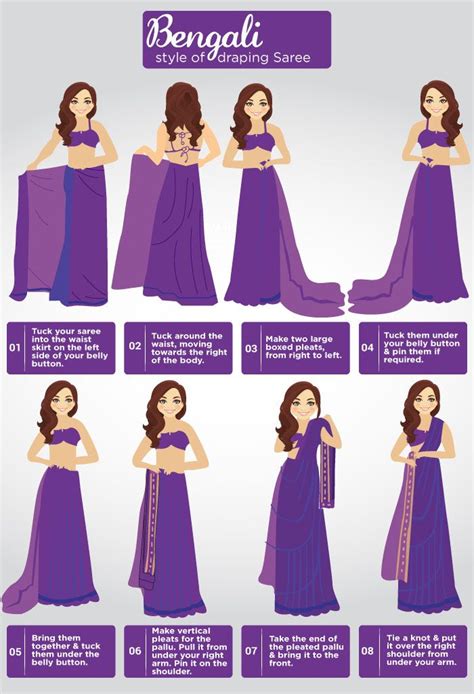 Bengali
style of draping Saree

01 Tuck your saree into the waist skirt on the left side of your belly button.

02 Tuck around the waist, moving towards the right of the body.

03 Make two large boxed pleats, from right to left.

04 Tuck them under your belly button & pin them if required.

05 Bring them together & tuck them under the belly button.

06 Make vertical pleats for the pallu. Pull it from under your right arm. Pin it on the shoulder.

07 Take the end of the pleated pallu & bring it to the front.

08 Tie a knot & put it over the right shoulder from under your arm.