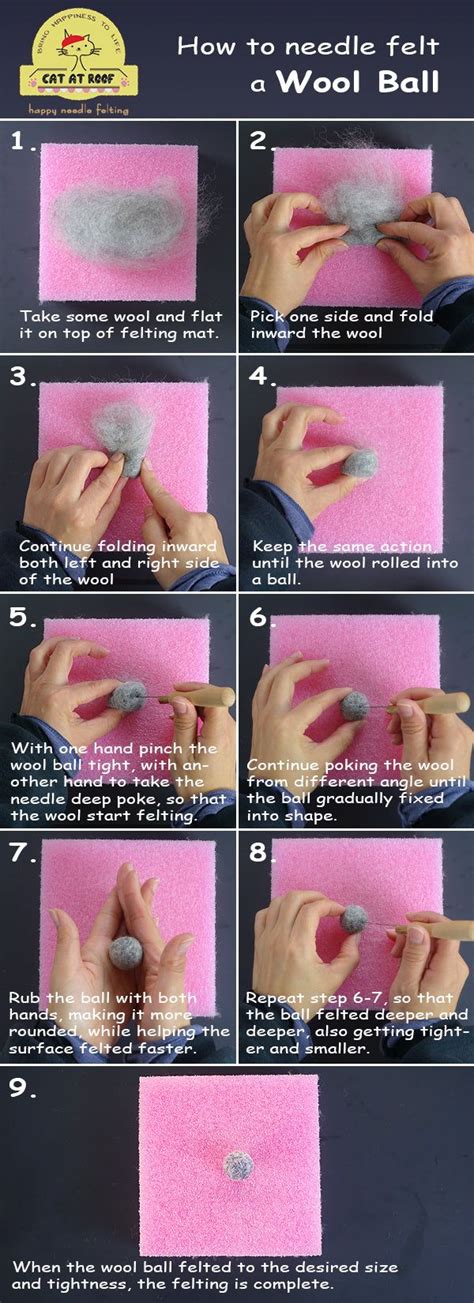 BRING HAPPINESS TO LIFE
CAT AT ROOF
happy needle felting

How to needle felt a Wool Ball

1.
Take some wool and flat it on top of felting mat.

2.
Pick one side and fold inward the wool

3.
Continue folding inward both left and right side of the wool

4.
Keep the same action until the wool rolled into a ball.

5.
With one hand pinch the wool ball tight, with another hand to take the needle deep poke, so that the wool start felting.

6.
Continue poking the wool from different angle until the ball gradually fixed into shape.

7.
Rub the ball with both hands, making it more rounded, while helping the surface felted faster.

8.
Repeat step 6-7, so that the ball felted deeper and deeper, also getting tighter and smaller.

9.
When the wool ball felted to the desired size and tightness, the felting is complete.