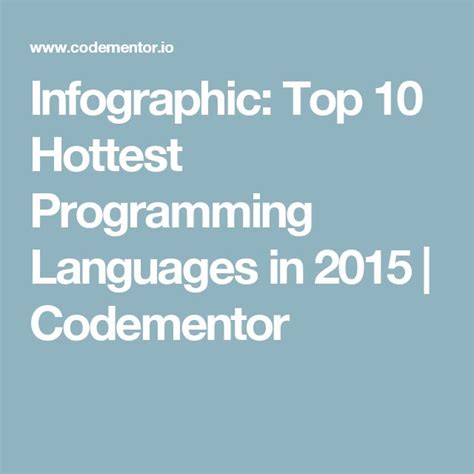 www.codementor.io

Infographic: Top 10 Hottest Programming Languages in 2015 | Codementor