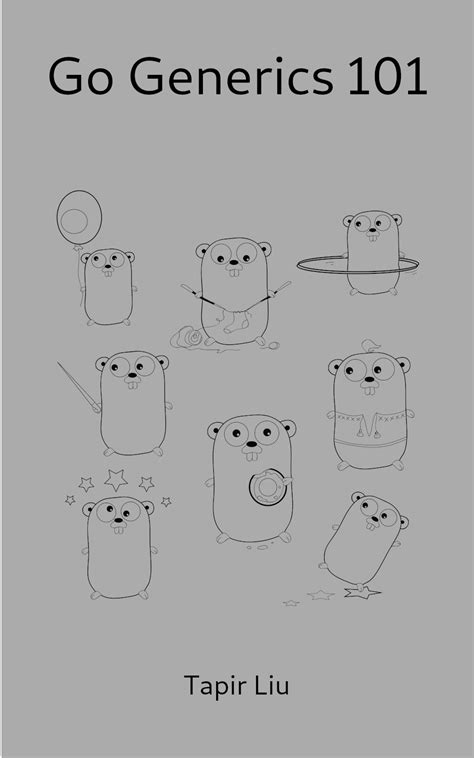 Go Generics 101

Tapir Liu