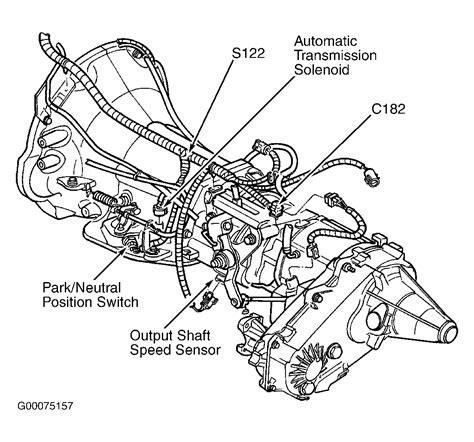 S122

Automatic Transmission Solenoid

C182

Park/Neutral Position Switch

Output Shaft Speed Sensor

G00075157