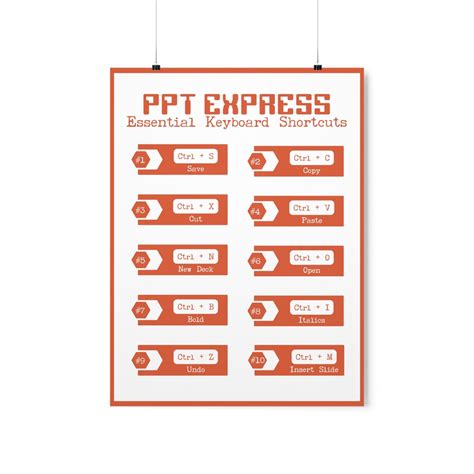 PPT EXPRESS
Essential Keyboard Shortcuts

#1 Ctrl + S
Save

#2 Ctrl + C
Copy

#3 Ctrl + X
Cut

#4 Ctrl + V
Paste

#5 Ctrl + N
New Deck

#6 Ctrl + O
Open

#7 Ctrl + B
Bold

#8 Ctrl + I
Italics

#9 Ctrl + Z
Undo

#10 Ctrl + M
Insert Slide