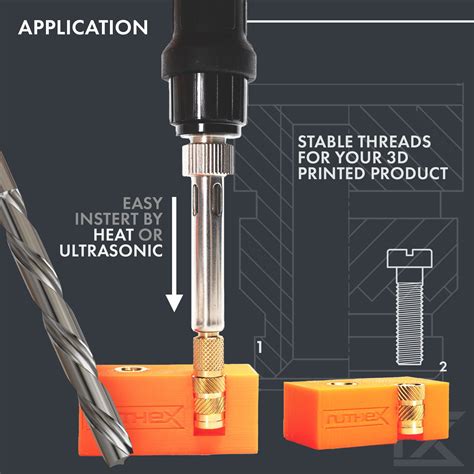 APPLICATION

STABLE THREADS FOR YOUR 3D PRINTED PRODUCT

EASY INSTERT BY HEAT OR ULTRASONIC

1

2

RUTHEX

RUTHEX