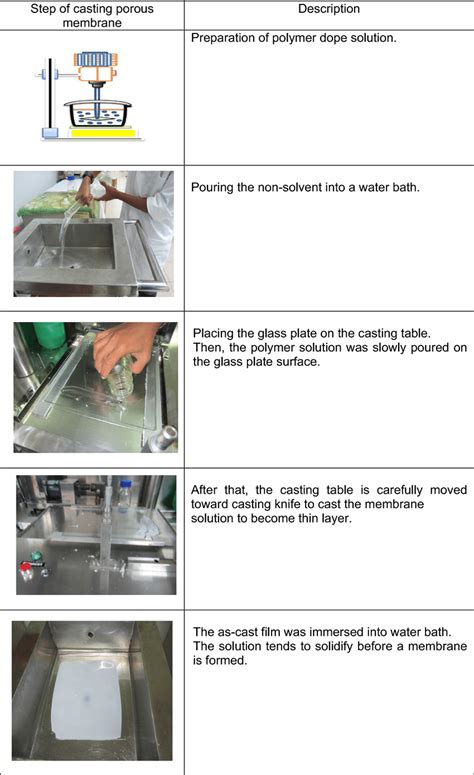 | Step of casting porous membrane | Description |
|---|---|
| | Preparation of polymer dope solution. |
| | Pouring the non-solvent into a water bath. |
| | Placing the glass plate on the casting table. Then, the polymer solution was slowly poured on the glass plate surface. |
| | After that, the casting table is carefully moved toward casting knife to cast the membrane solution to become thin layer. |
| | The as-cast film was immersed into water bath. The solution tends to solidify before a membrane is formed. |