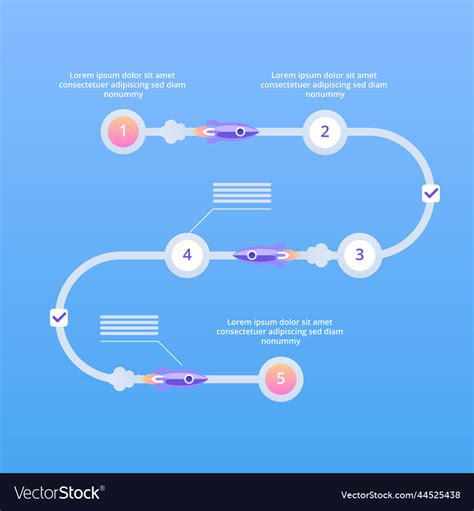 Lorem ipsum dolor sit amet consectetuer adipiscing sed diam nonummy

Lorem ipsum dolor sit amet consectetuer adipiscing sed diam nonummy

1

2

4

3

Lorem ipsum dolor sit amet consectetuer adipiscing sed diam nonummy

5

VectorStock®

VectorStock.com/44525438