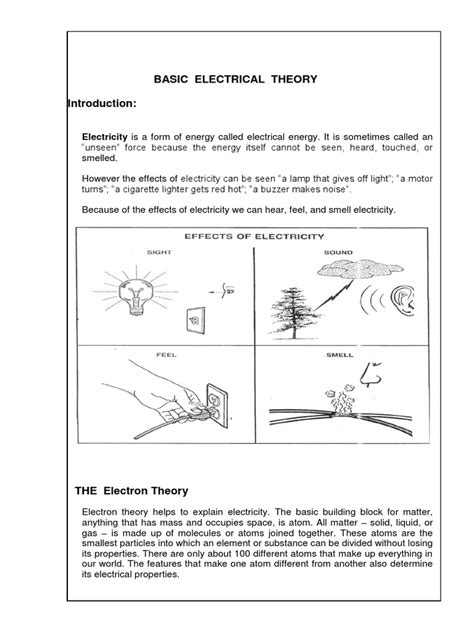 BASIC ELECTRICAL THEORY

Introduction:

Electricity is a form of energy called electrical energy. It is sometimes called an "unseen" force because the energy itself cannot be seen, heard, touched, or smelled.

However the effects of electricity can be seen "a lamp that gives off light"; "a motor turns"; "a cigarette lighter gets red hot"; "a buzzer makes noise".

Because of the effects of electricity we can hear, feel, and smell electricity.

EFFECTS OF ELECTRICITY

SIGHT

SOUND

FEEL

SMELL

THE Electron Theory

Electron theory helps to explain electricity. The basic building block for matter, anything that has mass and occupies space, is atom. All matter – solid, liquid, or gas – is made up of molecules or atoms joined together. These atoms are the smallest particles into which an element or substance can be divided without losing its properties. There are only about 100 different atoms that make up everything in our world. The features that make one atom different from another also determine its electrical properties.