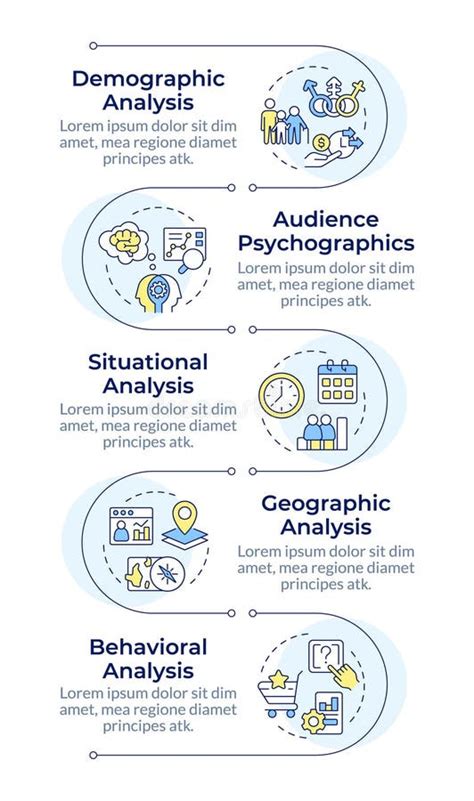 Demographic Analysis
Lorem ipsum dolor sit dim amet, mea regione diamet principes atk.

Audience Psychographics
Lorem ipsum dolor sit dim amet, mea regione diamet principes atk.

Situational Analysis
Lorem ipsum dolor sit dim amet, mea regione diamet principes atk.

Geographic Analysis
Lorem ipsum dolor sit dim amet, mea regione diamet principes atk.

Behavioral Analysis
Lorem ipsum dolor sit dim amet, mea regione diamet principes atk.