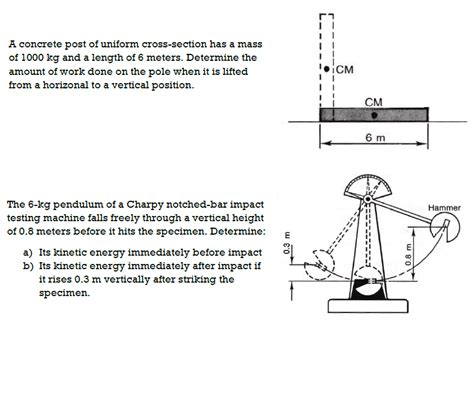 A concrete post of uniform cross-section has a mass of 1000 kg and a length of 6 meters. Determine the amount of work done on the pole when it is lifted from a horizonal to a vertical position.

CM

CM

6 m

The 6-kg pendulum of a Charpy notched-bar impact testing machine falls freely through a vertical height of 0.8 meters before it hits the specimen. Determine:

a) Its kinetic energy immediately before impact
b) Its kinetic energy immediately after impact if it rises 0.3 m vertically after striking the specimen.

Hammer

0.3 m

0.8 m