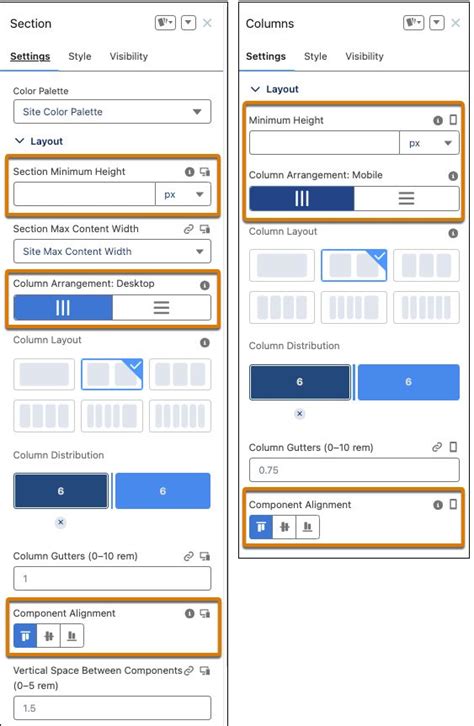 Section

Settings Style Visibility

Color Palette

Site Color Palette

Layout

Section Minimum Height

px

Section Max Content Width

Site Max Content Width

Column Arrangement: Desktop

Column Layout

Column Distribution

6 6

Column Gutters (0–10 rem)

1

Component Alignment

Vertical Space Between Components (0–5 rem)

1.5

Columns

Settings Style Visibility

Layout

Minimum Height

px

Column Arrangement: Mobile

Column Layout

Column Distribution

6 6

Column Gutters (0–10 rem)

0.75

Component Alignment