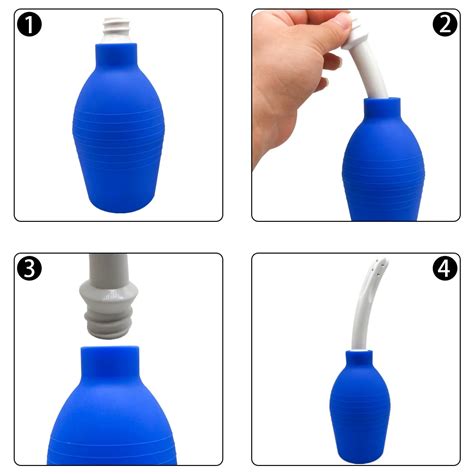 1
2
3
4