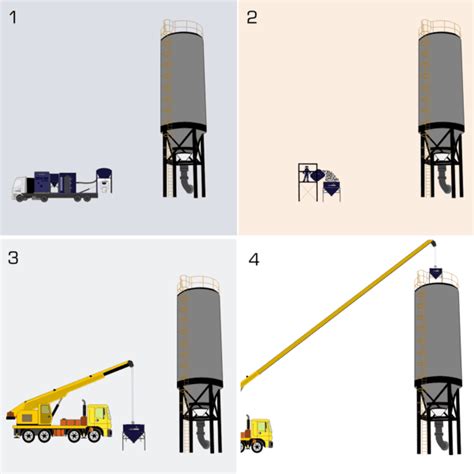 1

2

3

4