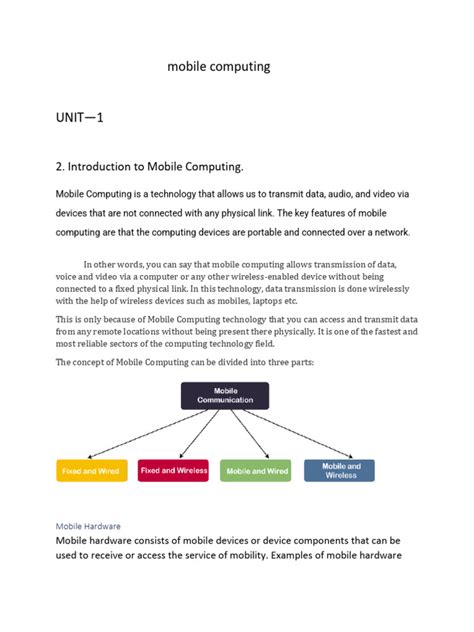 mobile computing

UNIT—1

2. Introduction to Mobile Computing.

Mobile Computing is a technology that allows us to transmit data, audio, and video via devices that are not connected with any physical link. The key features of mobile computing are that the computing devices are portable and connected over a network.

In other words, you can say that mobile computing allows transmission of data, voice and video via a computer or any other wireless-enabled device without being connected to a fixed physical link. In this technology, data transmission is done wirelessly with the help of wireless devices such as mobiles, laptops etc.

This is only because of Mobile Computing technology that you can access and transmit data from any remote locations without being present there physically. It is one of the fastest and most reliable sectors of the computing technology field.

The concept of Mobile Computing can be divided into three parts:

Mobile Communication

Fixed and Wired

Fixed and Wireless

Mobile and Wired

Mobile and Wireless

Mobile Hardware

Mobile hardware consists of mobile devices or device components that can be used to receive or access the service of mobility. Examples of mobile hardware