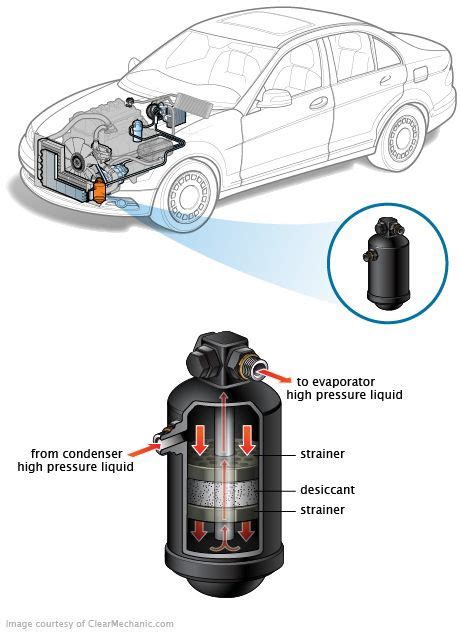 to evaporator
high pressure liquid

from condenser
high pressure liquid

strainer

desiccant

strainer

Image courtesy of ClearMechanic.com