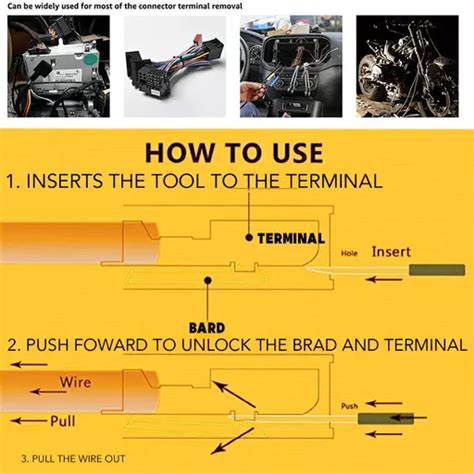 Can be widely used for most of the connector terminal removal

HOW TO USE

1. INSERTS THE TOOL TO THE TERMINAL

TERMINAL

Hole Insert

BARD

2. PUSH FOWARD TO UNLOCK THE BRAD AND TERMINAL

Wire

Pull

Push

3. PULL THE WIRE OUT