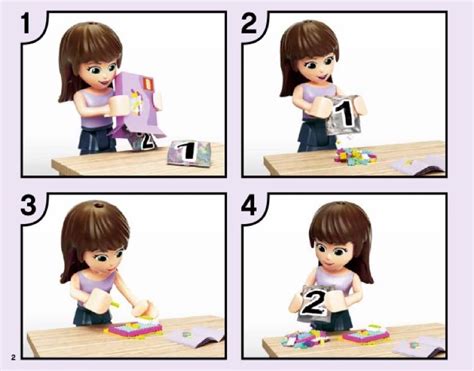 1

2

1

2

1

3

4

2

2