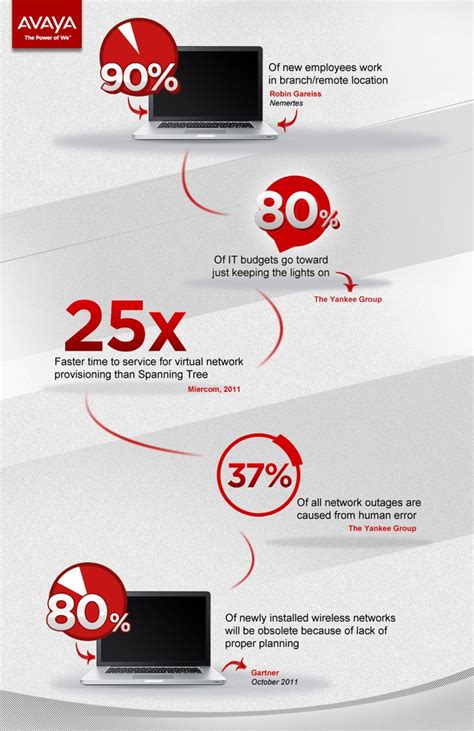 AVAYA
The Power of We™

90%
Of new employees work in branch/remote location
Robin Gareiss
Nemertes

80%
Of IT budgets go toward just keeping the lights on
The Yankee Group

25x
Faster time to service for virtual network provisioning than Spanning Tree
Miercom, 2011

37%
Of all network outages are caused from human error
The Yankee Group

80%
Of newly installed wireless networks will be obsolete because of lack of proper planning
Gartner
October 2011