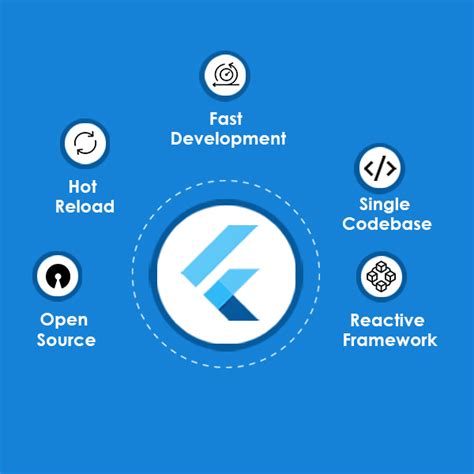 Fast Development

Hot Reload

Single Codebase

Open Source

Reactive Framework