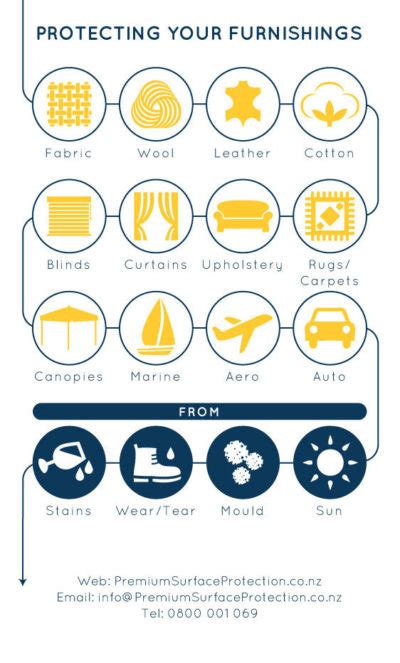 PROTECTING YOUR FURNISHINGS

Fabric
Wool
Leather
Cotton

Blinds
Curtains
Upholstery
Rugs/ Carpets

Canopies
Marine
Aero
Auto

FROM

Stains
Wear/Tear
Mould
Sun

Web: PremiumSurfaceProtection.co.nz
Email: info@PremiumSurfaceProtection.co.nz
Tel: 0800 001 069