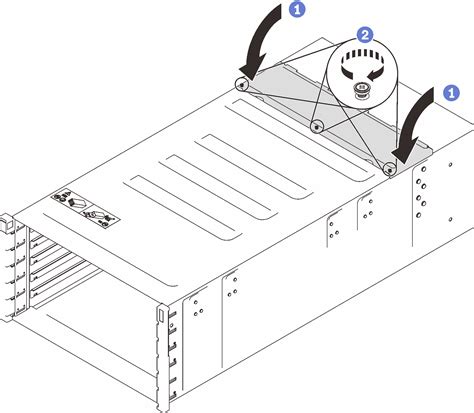 1
2
1