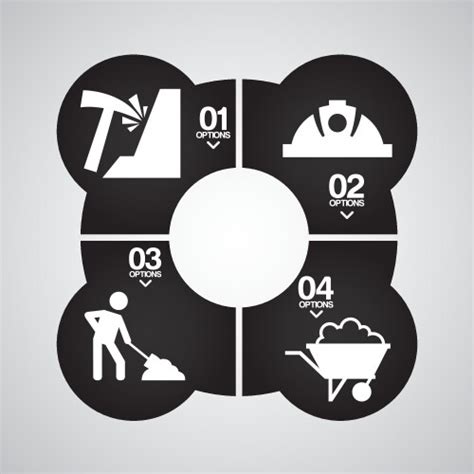 01
OPTIONS

02
OPTIONS

03
OPTIONS

04
OPTIONS