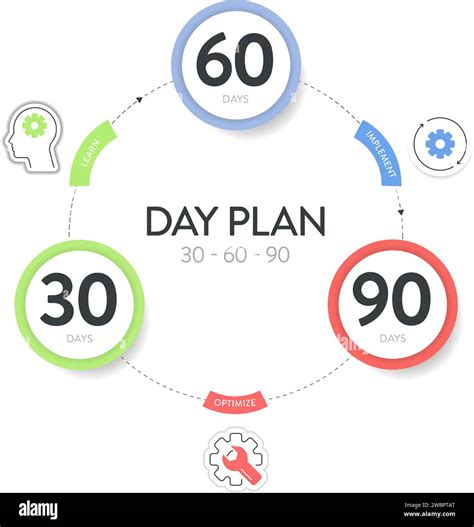 60
DAYS

LEARN

IMPLEMENT

DAY PLAN
30 - 60 - 90

30
DAYS

90
DAYS

OPTIMIZE

alamy

Image ID: 2WBPTAT
www.alamy.com