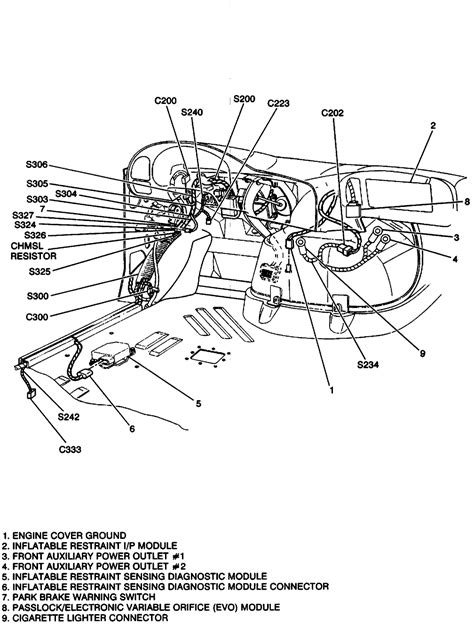 C200
S240
S200
C223
C202
2
S306
S305
S304
S303
7
S327
S324
S326
CHMSL RESISTOR
S325
S300
C300
8
3
4
9
S234
1
5
6
S242
C333

1. ENGINE COVER GROUND
2. INFLATABLE RESTRAINT I/P MODULE
3. FRONT AUXILIARY POWER OUTLET #1
4. FRONT AUXILIARY POWER OUTLET #2
5. INFLATABLE RESTRAINT SENSING DIAGNOSTIC MODULE
6. INFLATABLE RESTRAINT SENSING DIAGNOSTIC MODULE CONNECTOR
7. PARK BRAKE WARNING SWITCH
8. PASSLOCK/ELECTRONIC VARIABLE ORIFICE (EVO) MODULE
9. CIGARETTE LIGHTER CONNECTOR