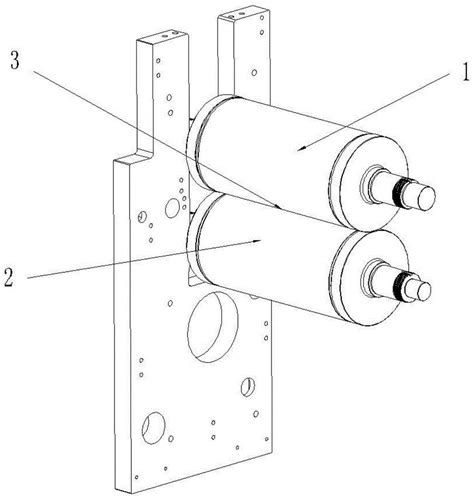 3
1
2