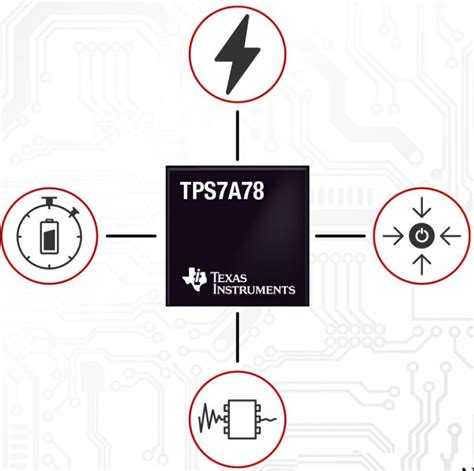 TPS7A78

TEXAS INSTRUMENTS