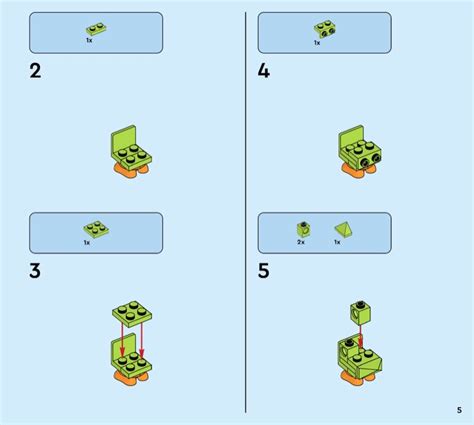 1x

2

1x

3

1x

4

2x 1x

5

5