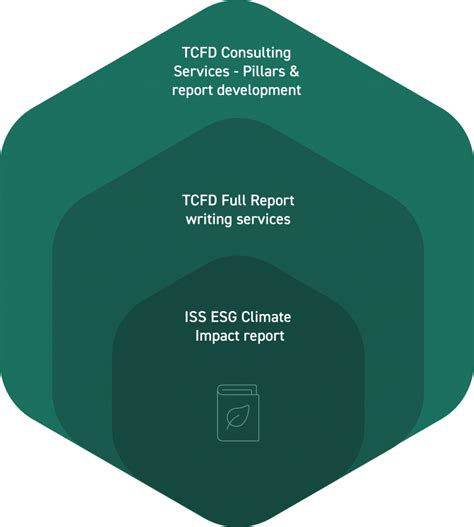 TCFD Consulting Services - Pillars & report development

TCFD Full Report writing services

ISS ESG Climate Impact report