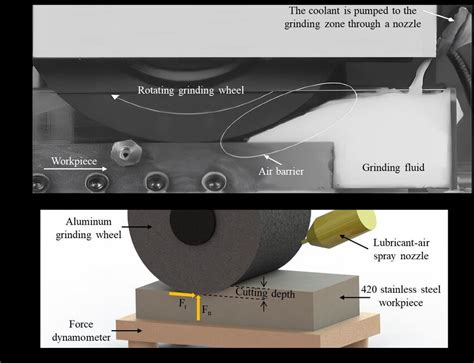 The coolant is pumped to the grinding zone through a nozzle

Rotating grinding wheel

Workpiece

Air barrier

Grinding fluid

Aluminum grinding wheel

Lubricant-air spray nozzle

Cutting depth

420 stainless steel workpiece

$F_t$

$F_n$

Force dynamometer