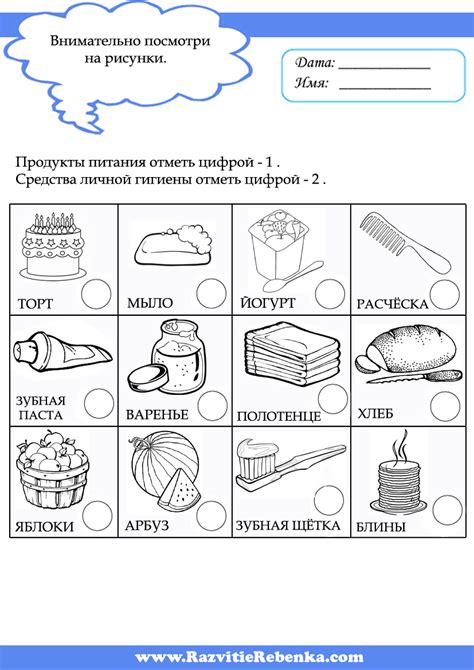 Внимательно посмотри на рисунки.

Дата: ____________
Имя: ____________

Продукты питания отметь цифрой - 1 .
Средства личной гигиены отметь цифрой - 2 .

| ТОРТ | МЫЛО | ЙОГУРТ | РАСЧЁСКА |
|---|---|---|---|
| ЗУБНАЯ ПАСТА | ВАРЕНЬЕ | ПОЛОТЕНЦЕ | ХЛЕБ |
| ЯБЛОКИ | АРБУЗ | ЗУБНАЯ ЩЁТКА | БЛИНЫ |

www.RazvitieRebenka.com