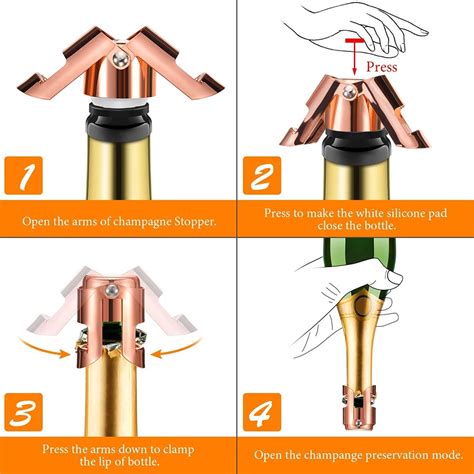 1

Open the arms of champagne Stopper.

Press

2

Press to make the white silicone pad close the bottle.

3

Press the arms down to clamp the lip of bottle.

4

Open the champange preservation mode.