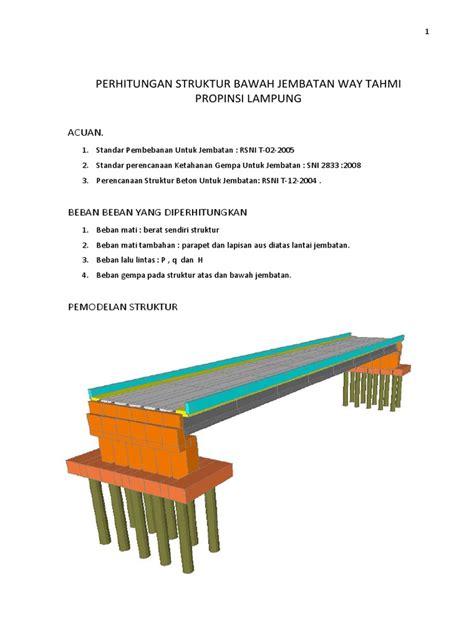 1

PERHITUNGAN STRUKTUR BAWAH JEMBATAN WAY TAHMI
PROPINSI LAMPUNG

ACUAN.

1. Standar Pembebanan Untuk Jembatan : RSNI T-02-2005
2. Standar perencanaan Ketahanan Gempa Untuk Jembatan : SNI 2833 :2008
3. Perencanaan Struktur Beton Untuk Jembatan: RSNI T-12-2004 .

BEBAN BEBAN YANG DIPERHITUNGKAN

1. Beban mati : berat sendiri struktur
2. Beban mati tambahan : parapet dan lapisan aus diatas lantai jembatan.
3. Beban lalu lintas : P , q dan H
4. Beban gempa pada struktur atas dan bawah jembatan.

PEMODELAN STRUKTUR