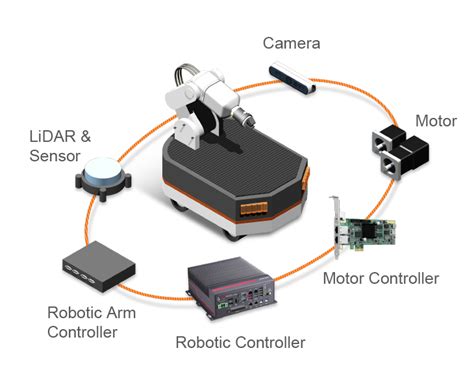 Camera

Motor

LiDAR & Sensor

Motor Controller

Robotic Arm Controller

Robotic Controller