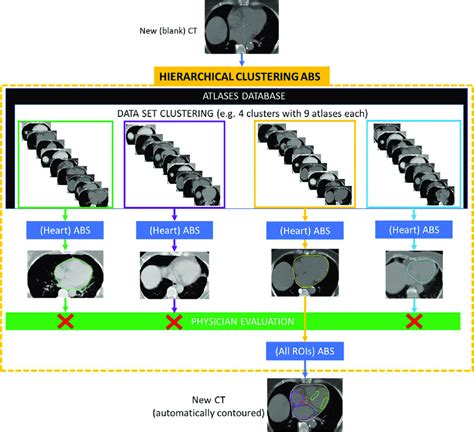 New (blank) CT

HIERARCHICAL CLUSTERING ABS

ATLASES DATABASE

DATA SET CLUSTERING (e.g. 4 clusters with 9 atlases each)

(Heart) ABS

(Heart) ABS

(Heart) ABS

(Heart) ABS

PHYSICIAN EVALUATION

(All ROIs) ABS

New CT
(automatically contoured)