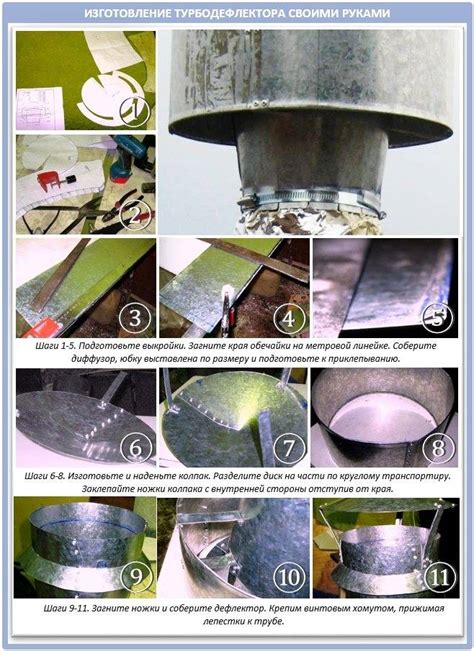 ИЗГОТОВЛЕНИЕ ТУРБОДЕФЛЕКТОРА СВОИМИ РУКАМИ

1

2

3

4

5

Шаги 1-5. Подготовьте выкройки. Загните края обечайки на метровой линейке. Соберите диффузор, юбку выставлена по размеру и подготовьте к приклепыванию.

6

7

8

Шаги 6-8. Изготовьте и наденьте колпак. Разделите диск на части по круглому транспортиру. Заклепайте ножки колпака с внутренней стороны отступив от края.

9

10

11

Шаги 9-11. Загните ножки и соберите дефлектор. Крепим винтовым хомутом, прижимая лепестки к трубе.