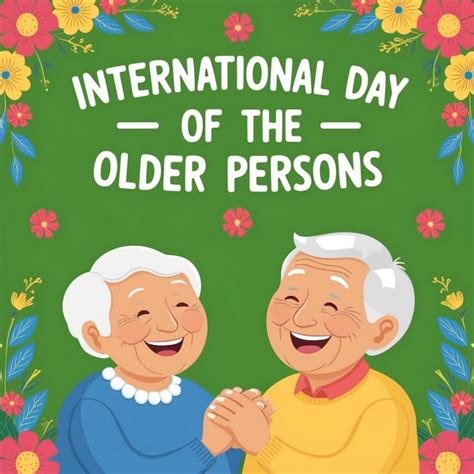 INTERNATIONAL DAY
— OF THE —
OLDER PERSONS