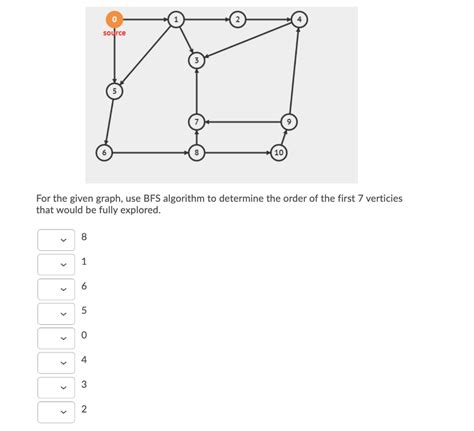 0
source
1
2
4
3
5
7
9
6
8
10

For the given graph, use BFS algorithm to determine the order of the first 7 verticies that would be fully explored.

8
1
6
5
0
4
3
2