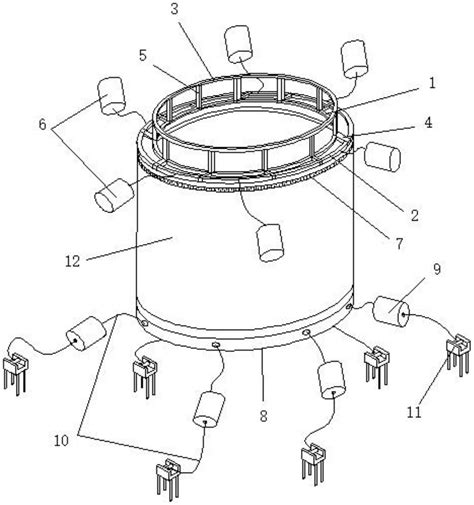 3
5
1
6
4
2
7
12
9
8
11
10