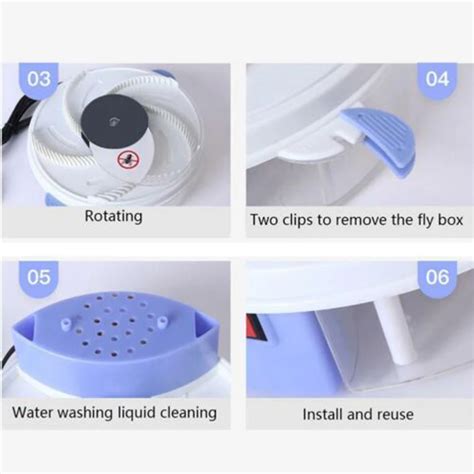 03

Rotating

04

Two clips to remove the fly box

05

Water washing liquid cleaning

06

Install and reuse