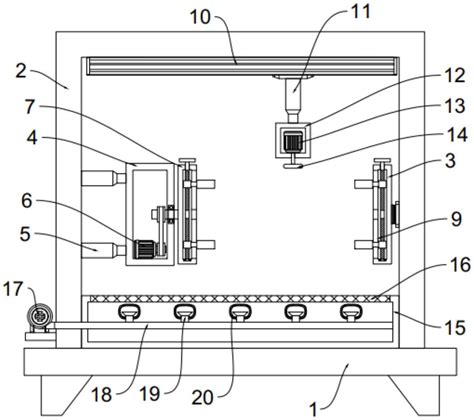 10
11
2
12
7
13
4
14
3
6
9
5
16
17
15
18
19
20
1