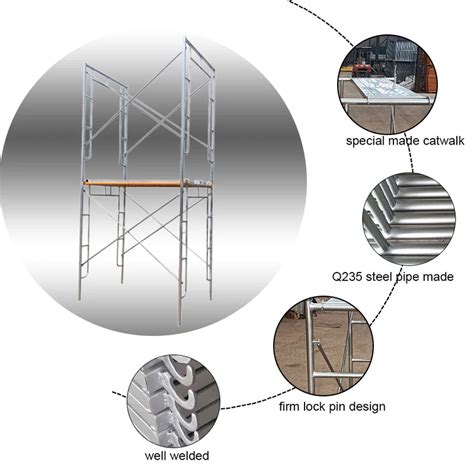 special made catwalk

Q235 steel pipe made

firm lock pin design

well welded