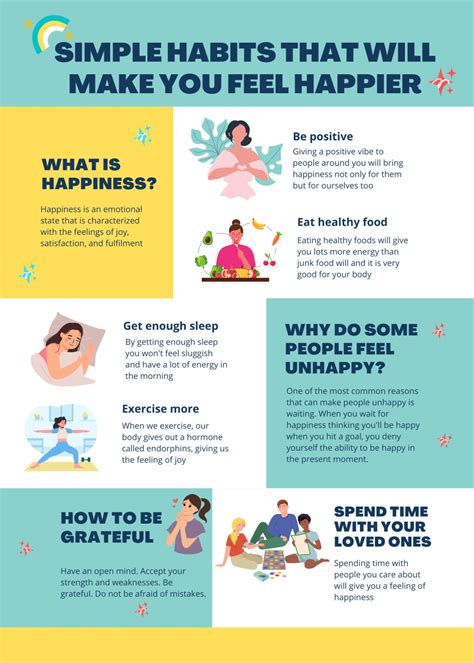 SIMPLE HABITS THAT WILL MAKE YOU FEEL HAPPIER

WHAT IS HAPPINESS?

Happiness is an emotional state that is characterized with the feelings of joy, satisfaction, and fulfilment

Be positive

Giving a positive vibe to people around you will bring happiness not only for them but for ourselves too

Eat healthy food

Eating healthy foods will give you lots more energy than junk food will and it is very good for your body

Get enough sleep

By getting enough sleep you won't feel sluggish and have a lot of energy in the morning

Exercise more

When we exercise, our body gives out a hormone called endorphins, giving us the feeling of joy

WHY DO SOME PEOPLE FEEL UNHAPPY?

One of the most common reasons that can make people unhappy is waiting. When you wait for happiness thinking you'll be happy when you hit a goal, you deny yourself the ability to be happy in the present moment.

HOW TO BE GRATEFUL

Have an open mind. Accept your strength and weaknesses. Be grateful. Do not be afraid of mistakes.

SPEND TIME WITH YOUR LOVED ONES

Spending time with people you care about will give you a feeling of happiness