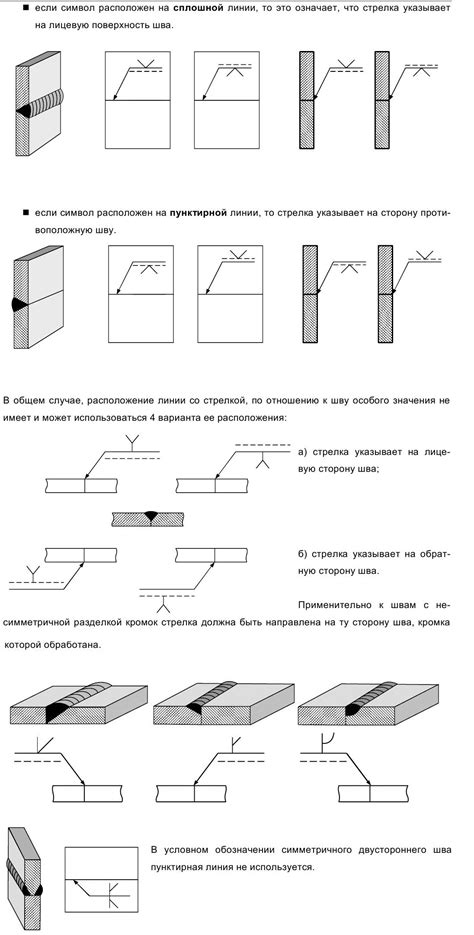 ■ если символ расположен на **сплошной** линии, то это означает, что стрелка указывает на лицевую поверхность шва.

■ если символ расположен на **пунктирной** линии, то стрелка указывает на сторону противоположную шву.

В общем случае, расположение линии со стрелкой, по отношению к шву особого значения не имеет и может использоваться 4 варианта ее расположения:

а) стрелка указывает на лицевую сторону шва;

б) стрелка указывает на обратную сторону шва.

Применительно к швам с несимметричной разделкой кромок стрелка должна быть направлена на ту сторону шва, кромка которой обработана.

В условном обозначении симметричного двустороннего шва пунктирная линия не используется.