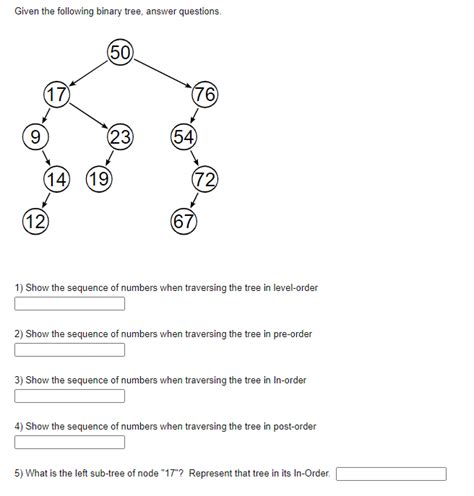 Given the following binary tree, answer questions.

50

17

76

9

23

54

14

19

72

12

67

1) Show the sequence of numbers when traversing the tree in level-order

2) Show the sequence of numbers when traversing the tree in pre-order

3) Show the sequence of numbers when traversing the tree in In-order

4) Show the sequence of numbers when traversing the tree in post-order

5) What is the left sub-tree of node "17"? Represent that tree in its In-Order.