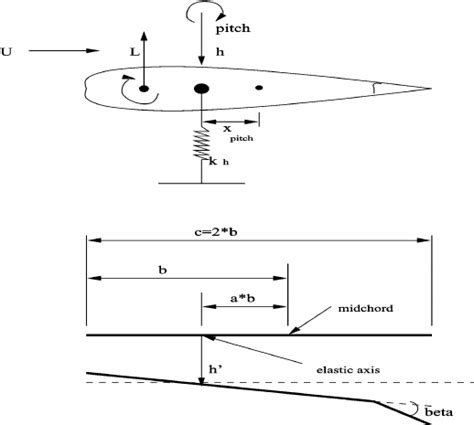 pitch

U

L

h

x
pitch

k h

c=2*b

b

a*b

midchord

h'

elastic axis

beta